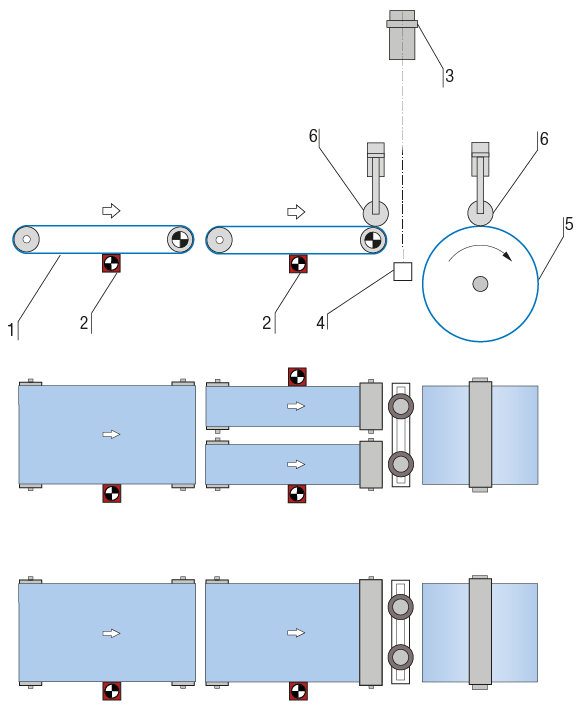 3

6

6

5

1

2

2

4