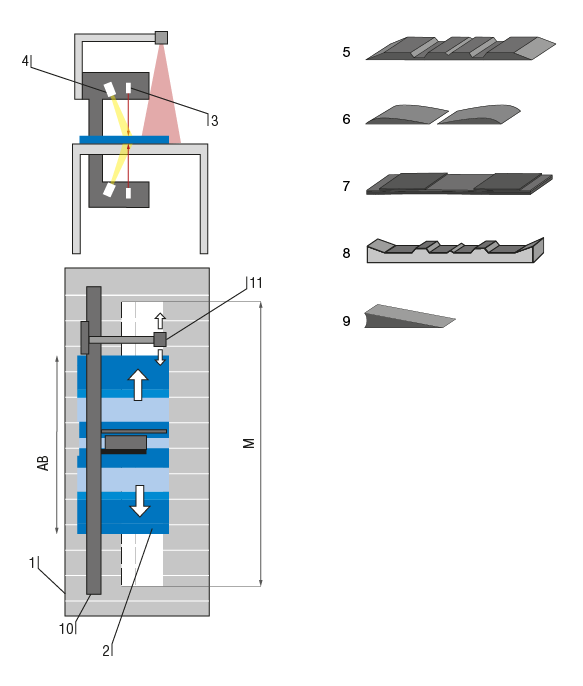 4
3
11
AB
M
1
10
2
5
6
7
8
9